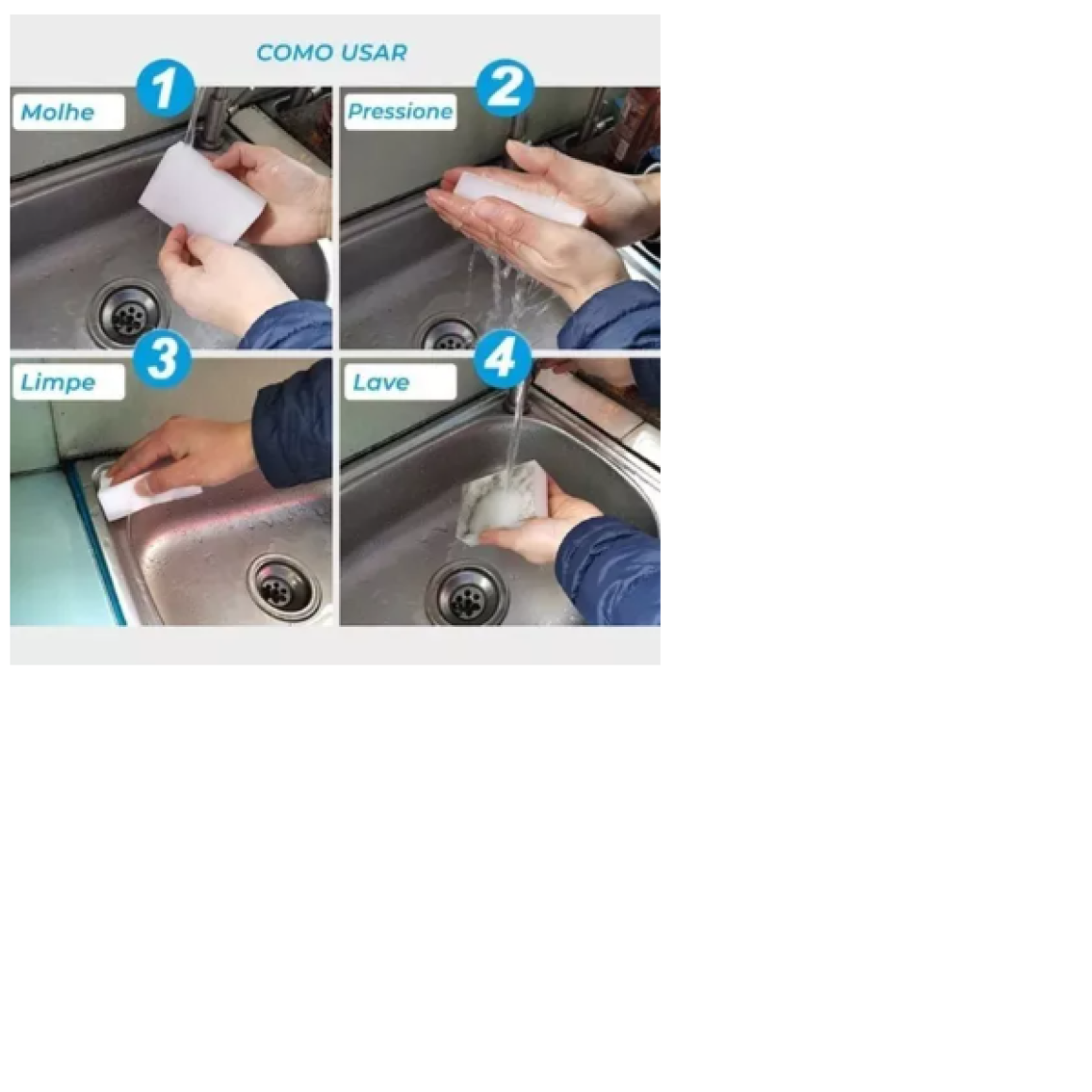 COMO USAR

1 Molhe

2 Pressione

3 Limpe

4 Lave